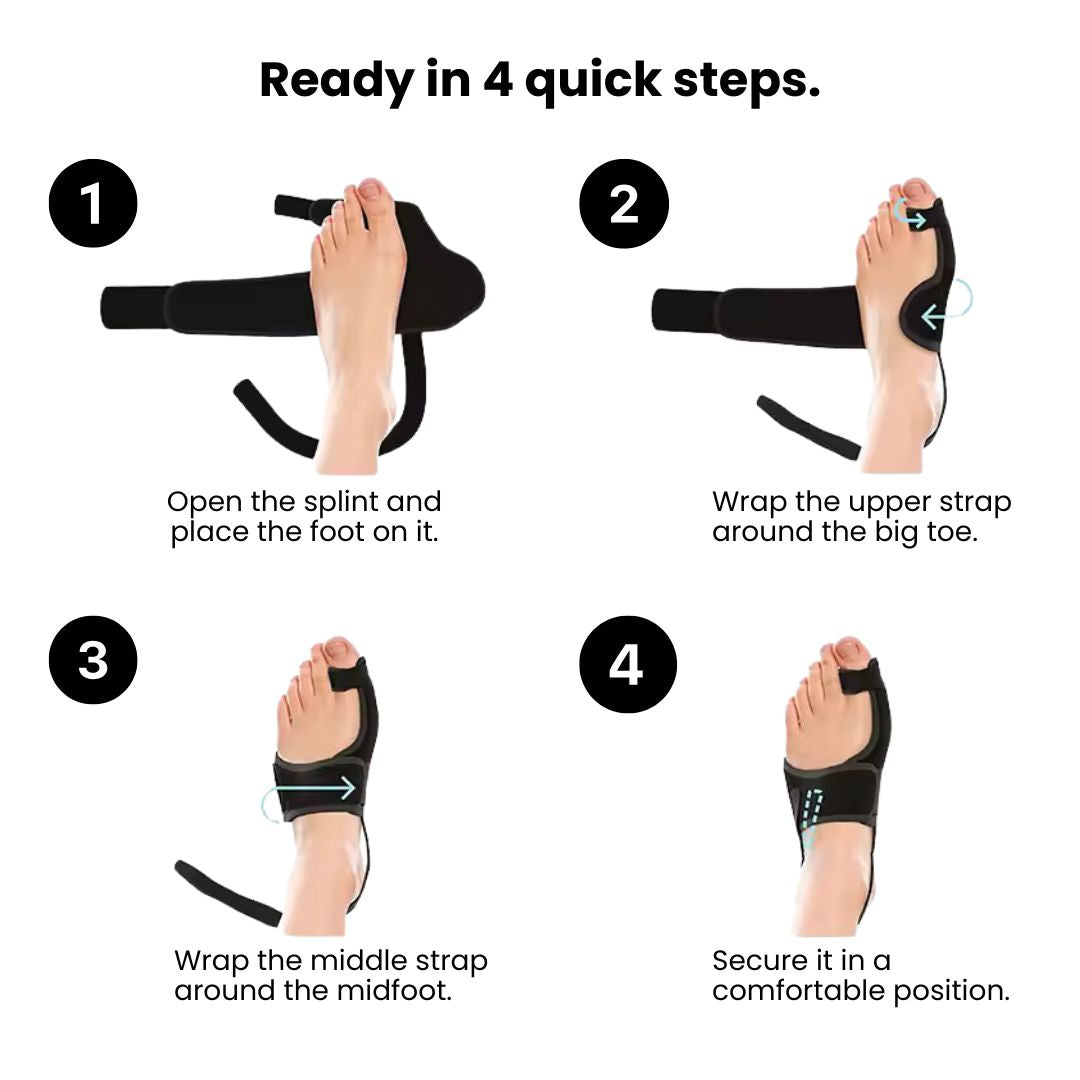 Ready in 4 quick steps.

1

Open the splint and place the foot on it.

2

Wrap the upper strap around the big toe.

3

Wrap the middle strap around the midfoot.

4

Secure it in a comfortable position.